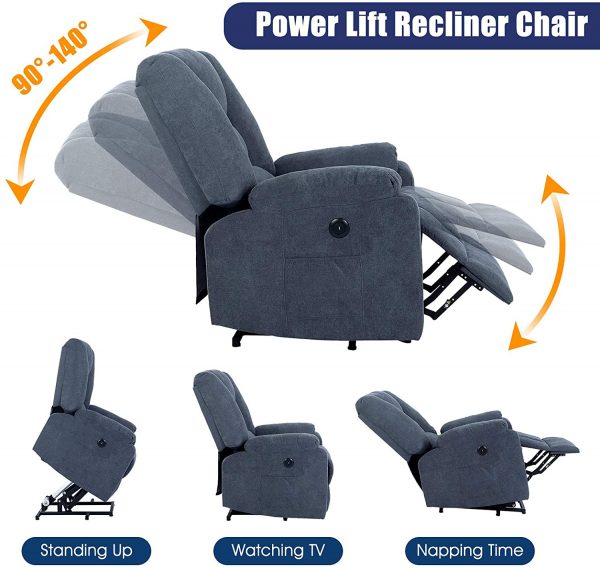 Power Lift Recliner Chair

90°-140°

Standing Up

Watching TV

Napping Time