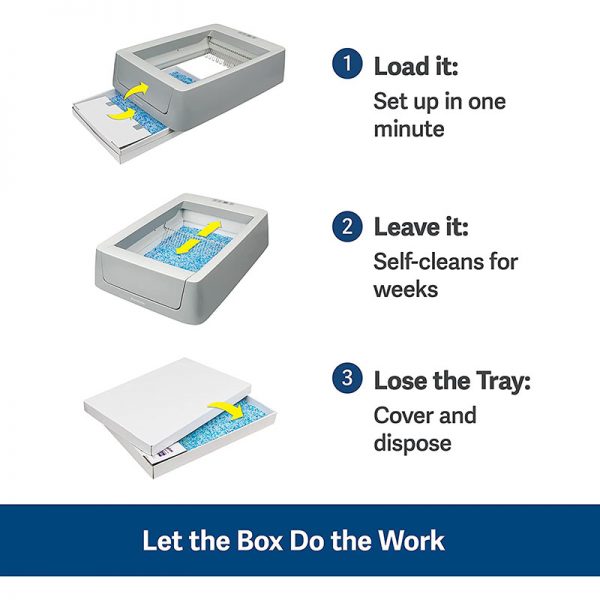 1 Load it:
Set up in one minute

2 Leave it:
Self-cleans for weeks

3 Lose the Tray:
Cover and dispose

Let the Box Do the Work