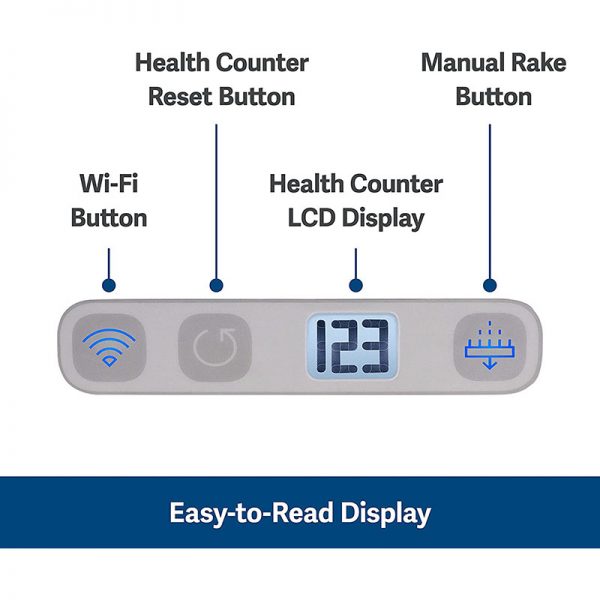 Health Counter Reset Button

Manual Rake Button

Wi-Fi Button

Health Counter LCD Display

123

Easy-to-Read Display