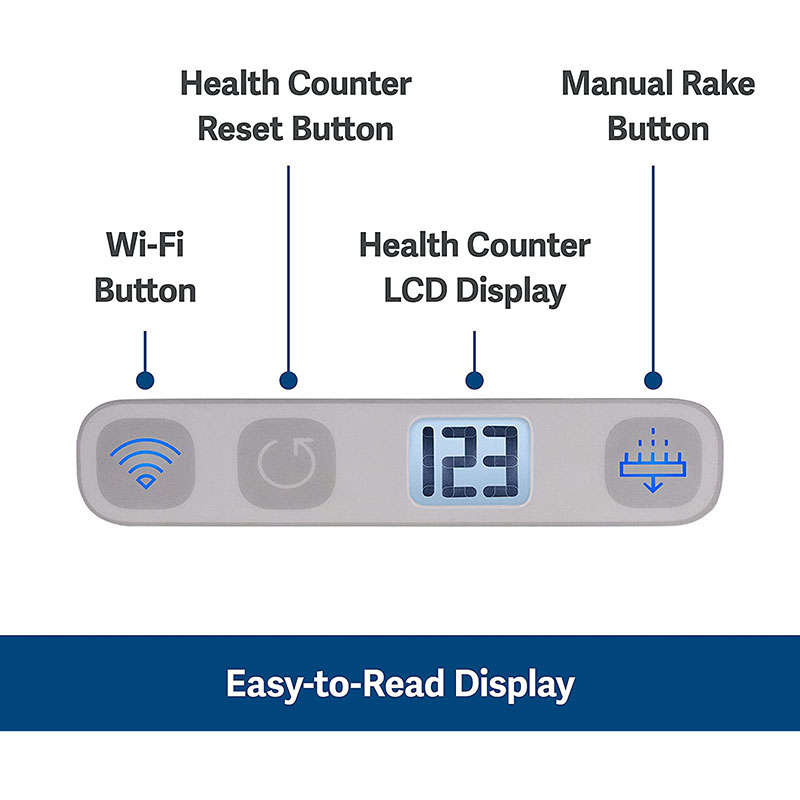 Health Counter Reset Button

Manual Rake Button

Wi-Fi Button

Health Counter LCD Display

123

Easy-to-Read Display